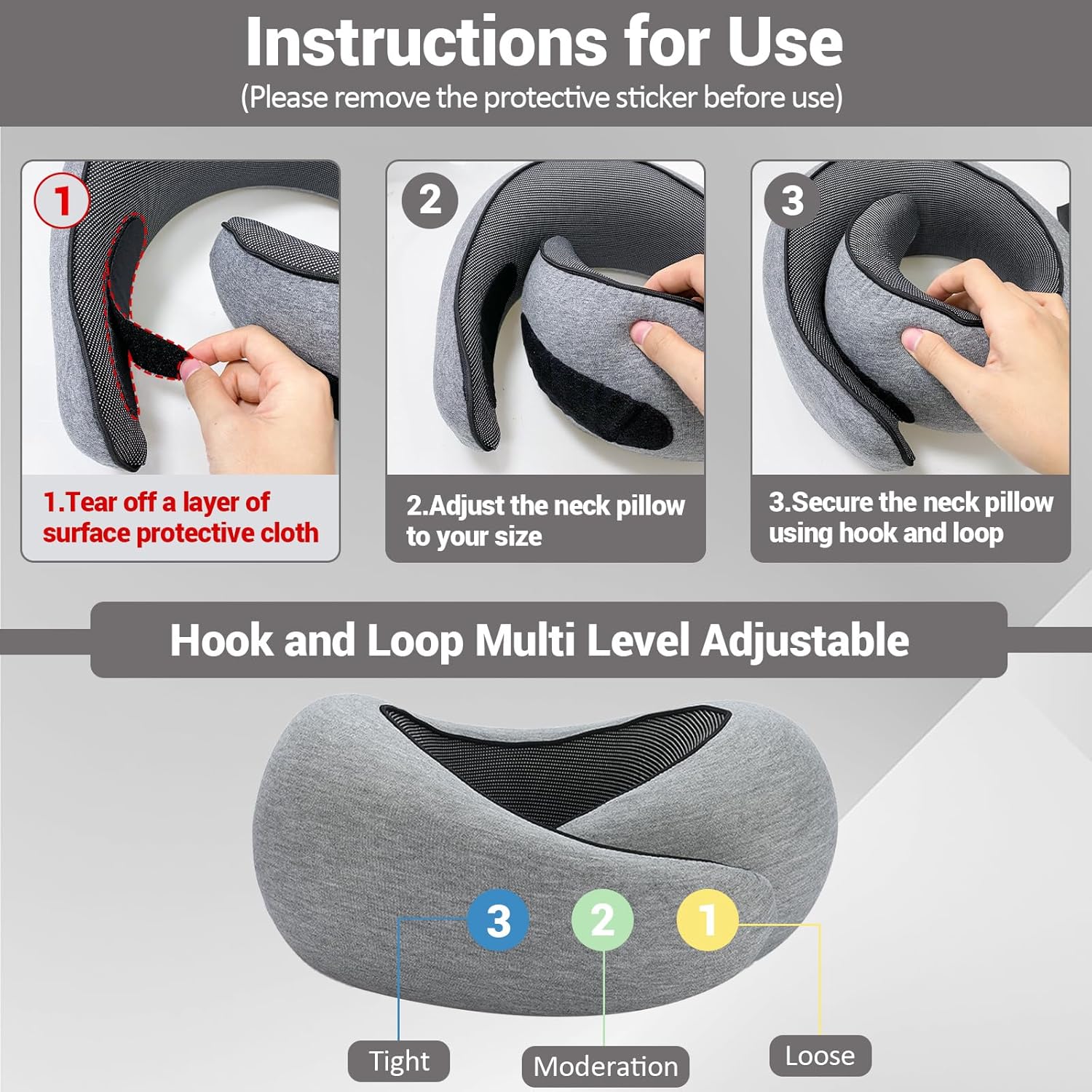 Instructions for Use
(Please remove the protective sticker before use)

1

1.Tear off a layer of surface protective cloth

2

2.Adjust the neck pillow to your size

3

3.Secure the neck pillow using hook and loop

Hook and Loop Multi Level Adjustable

3 2 1

Tight

Moderation

Loose