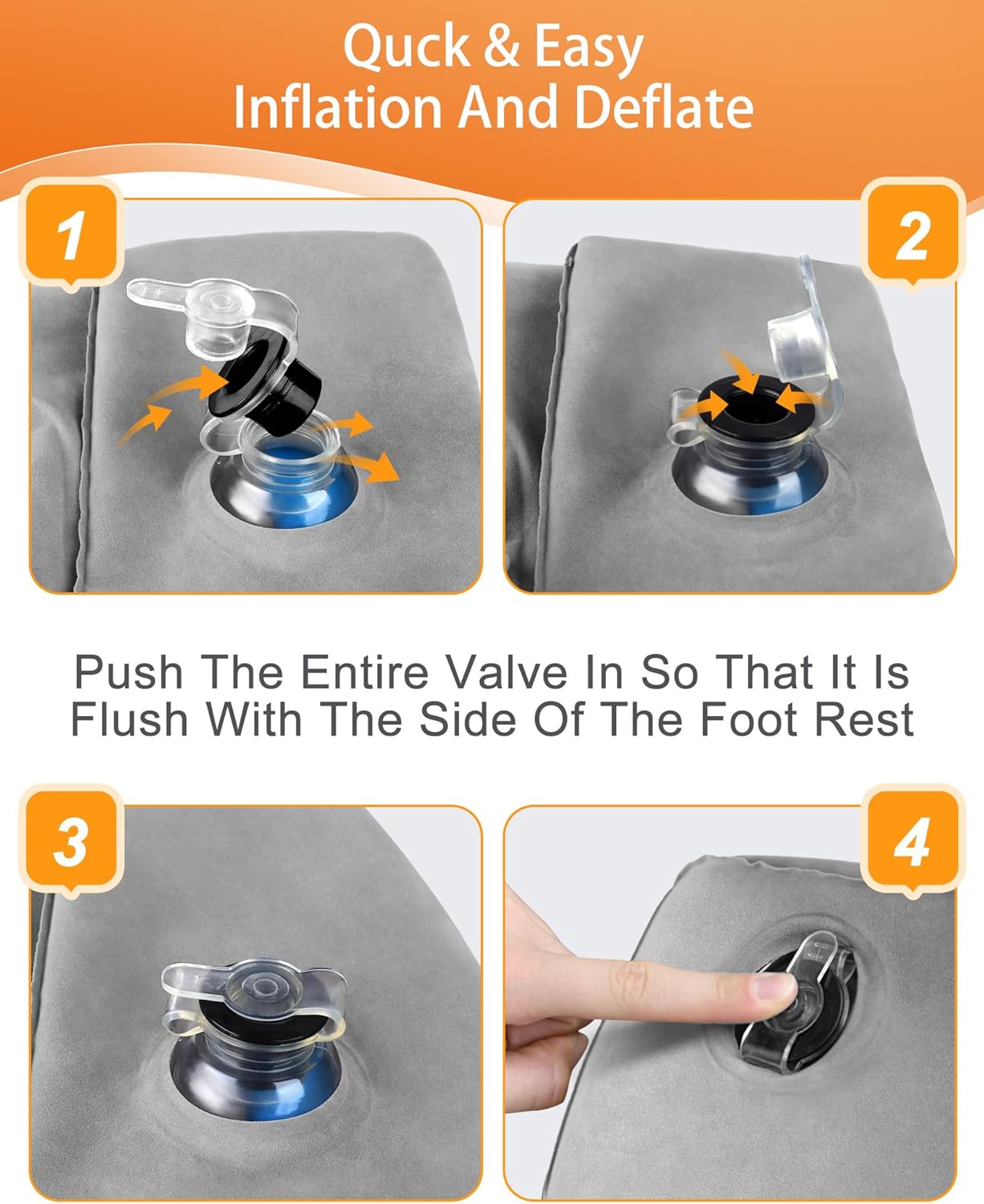 Quck & Easy
Inflation And Deflate

1

2

Push The Entire Valve In So That It Is Flush With The Side Of The Foot Rest

3

4