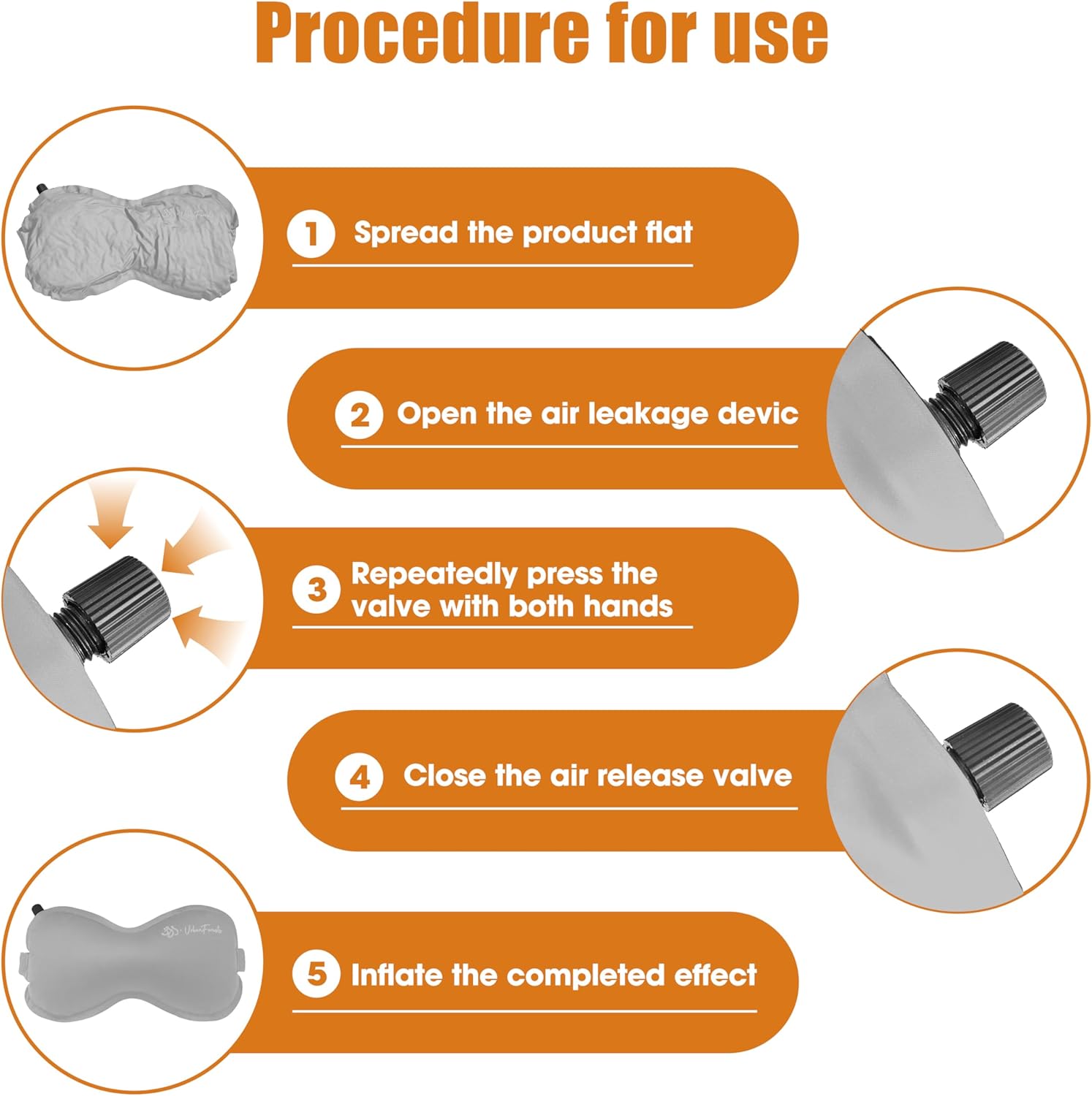 Procedure for use

1 Spread the product flat

2 Open the air leakage devic

3 Repeatedly press the valve with both hands

4 Close the air release valve

5 Inflate the completed effect