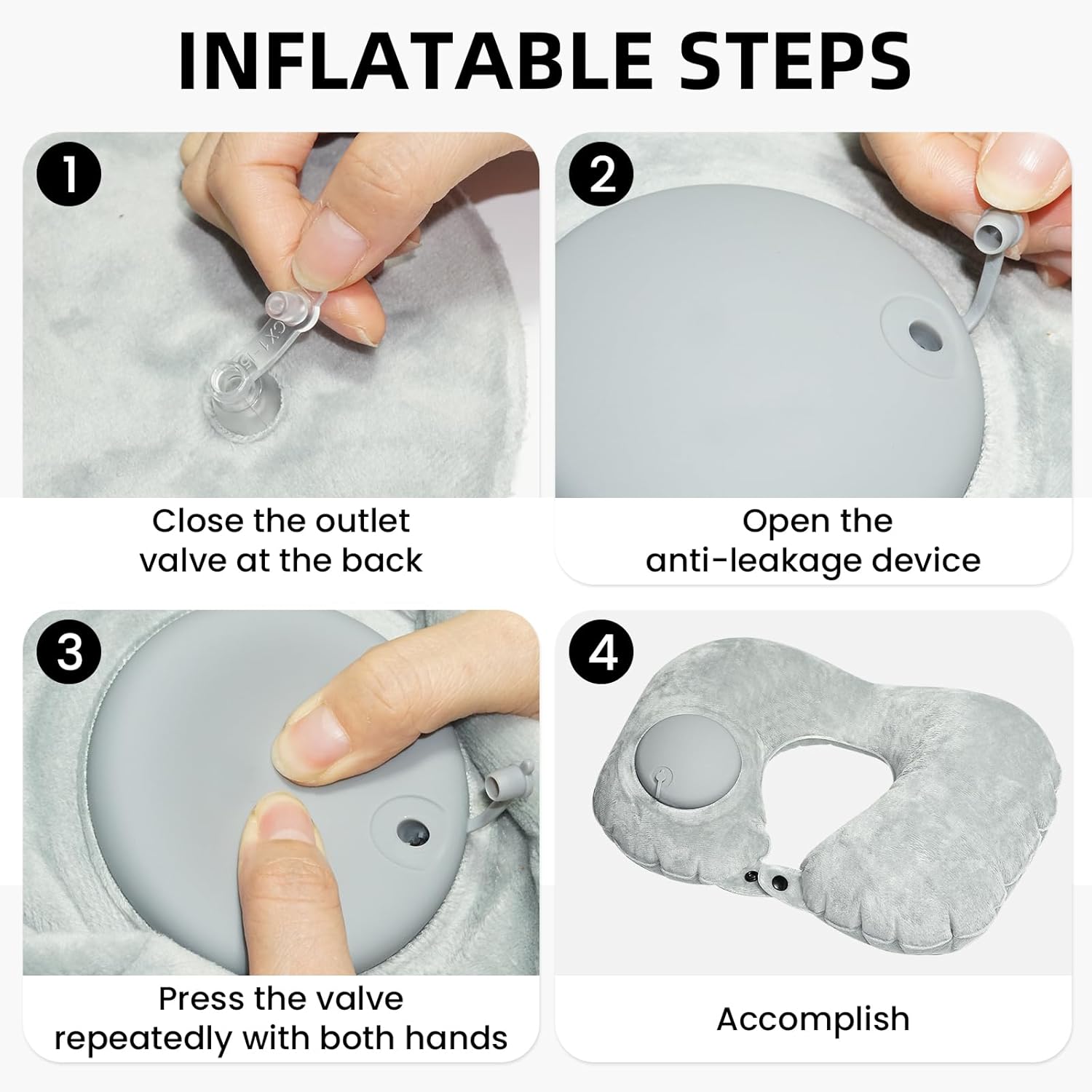 INFLATABLE STEPS

1

CX1-15

Close the outlet valve at the back

2

Open the anti-leakage device

3

Press the valve repeatedly with both hands

4

Accomplish