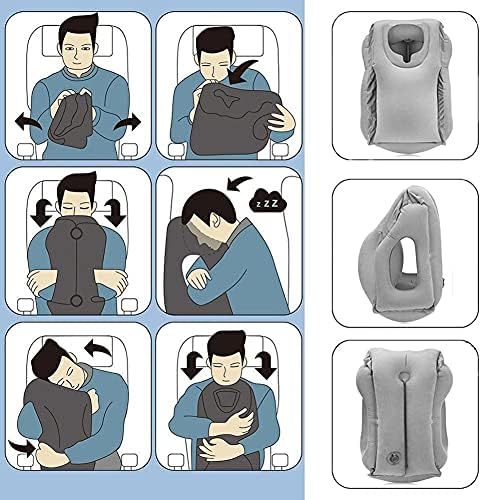 z Z Z