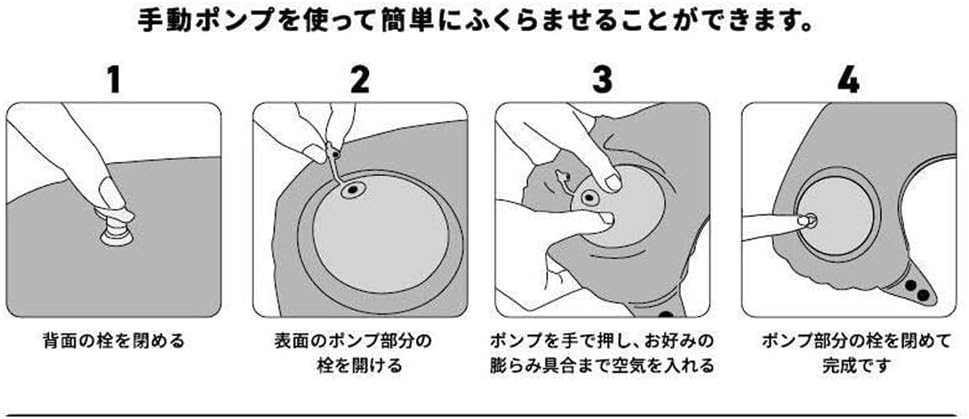 手動ポンプを使って簡単にふくらませることができます。

1

背面の栓を閉める

2

表面のポンプ部分の栓を開ける

3

ポンプを手で押し、お好みの膨らみ具合まで空気を入れる

4

ポンプ部分の栓を閉めて完成です